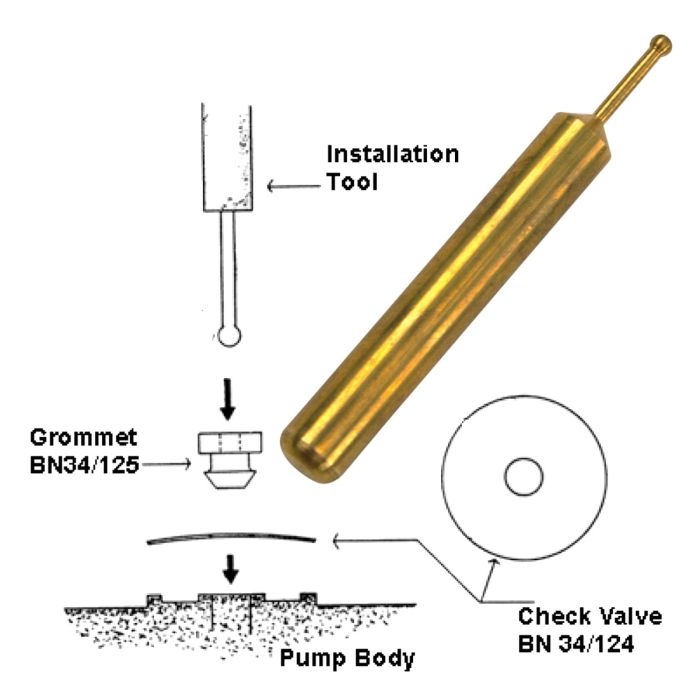 Installation Tool

Grommet
BN34/125

Check Valve
BN 34/124

Pump Body